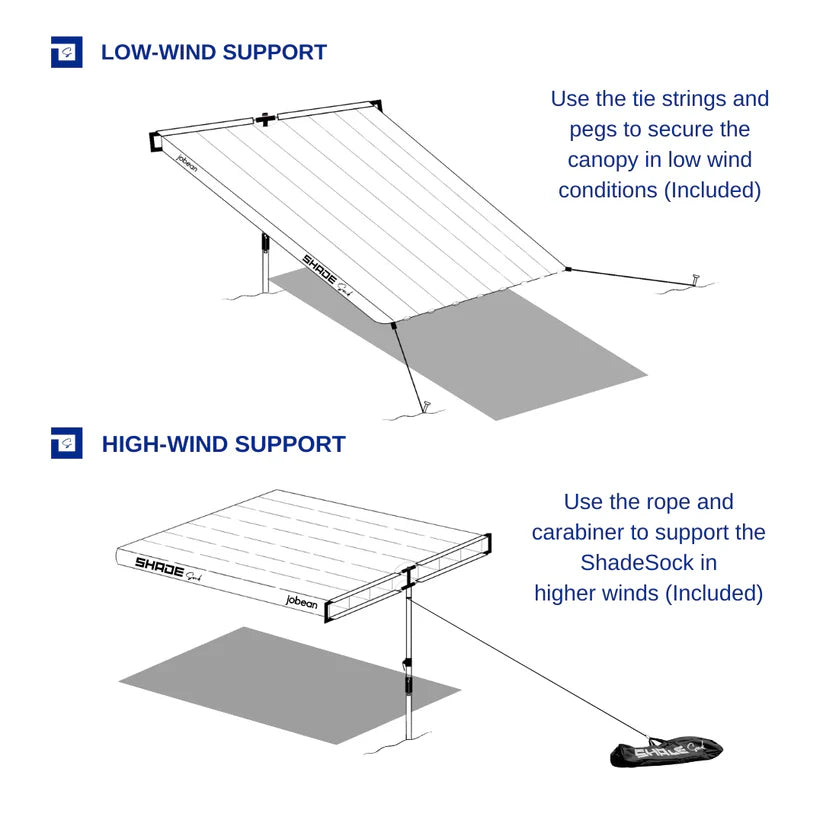 LOW-WIND SUPPORT

Use the tie strings and pegs to secure the canopy in low wind conditions (Included)

jobean

SHADE Sock

HIGH-WIND SUPPORT

Use the rope and carabiner to support the ShadeSock in higher winds (Included)

SHADE Sock

jobean

SHADE Sock